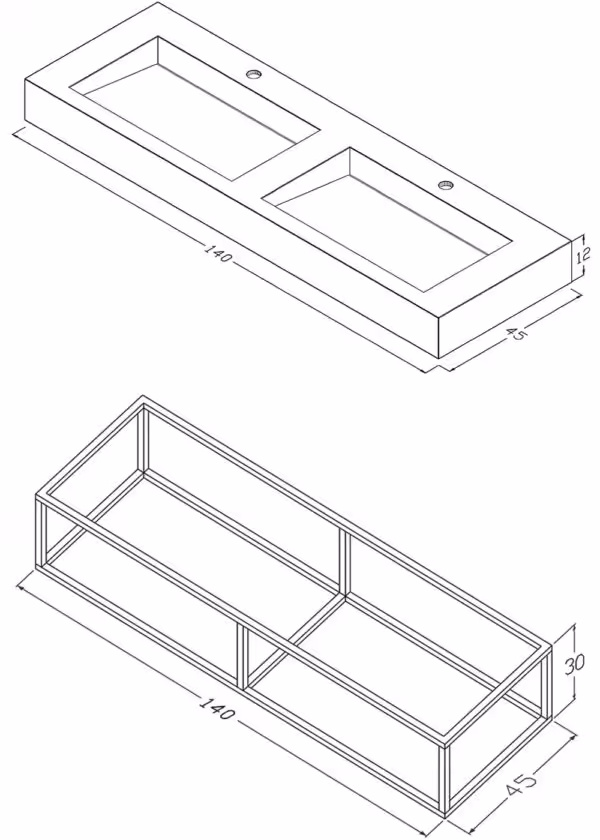 140
12
45
140
30
45